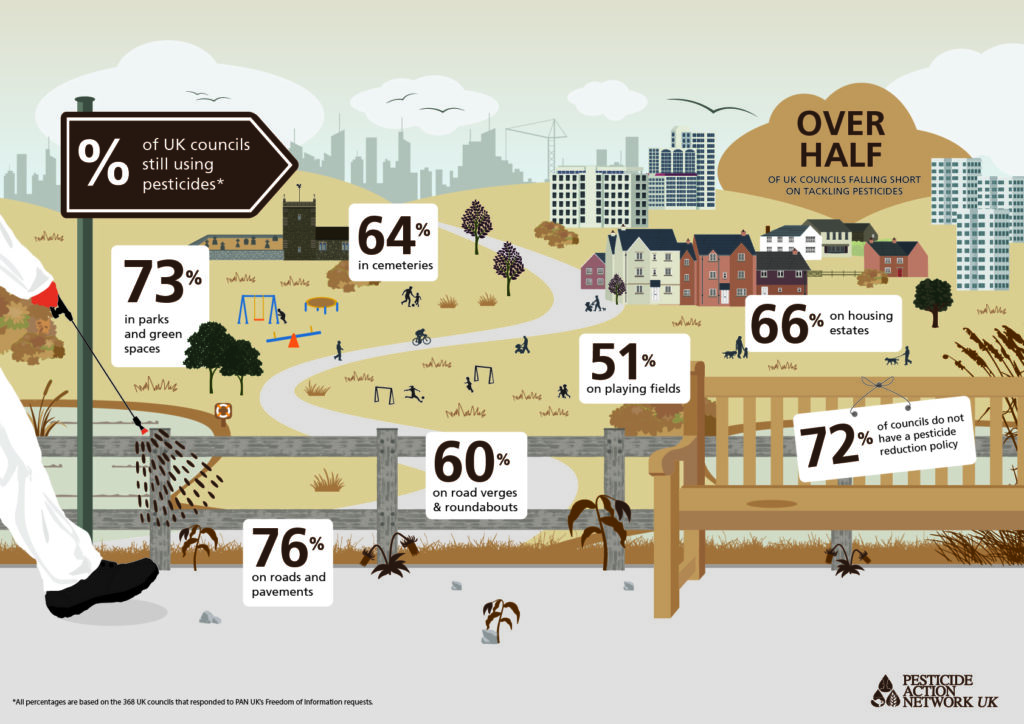 % of UK councils still using pesticides*

OVER HALF

OF UK COUNCILS FALLING SHORT ON TACKLING PESTICIDES

73% in parks and green spaces

64% in cemeteries

66% on housing estates

51% on playing fields

72% of councils do not have a pesticide reduction policy

60% on road verges & roundabouts

76% on roads and pavements

*All percentages are based on the 368 UK councils that responded to PAN UK's Freedom of Information requests.

PESTICIDE ACTION NETWORK UK